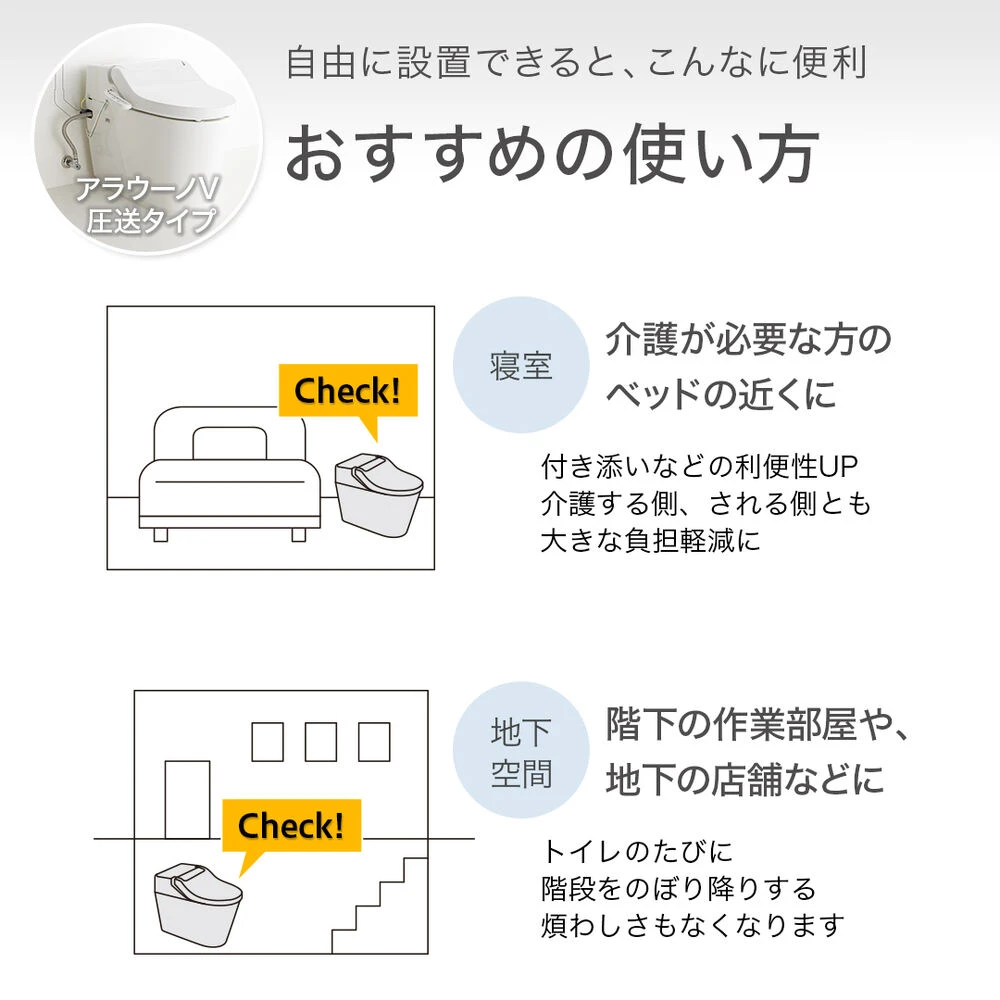 アラウーノV
圧送タイプ

自由に設置できると、こんなに便利

おすすめの使い方

Check!

寝室

介護が必要な方の
ベッドの近くに

付き添いなどの利便性UP
介護する側、される側とも
大きな負担軽減に

Check!

地下
空間

階下の作業部屋や、
地下の店舗などに

トイレのたびに
階段をのぼり降りする
煩わしさもなくなります